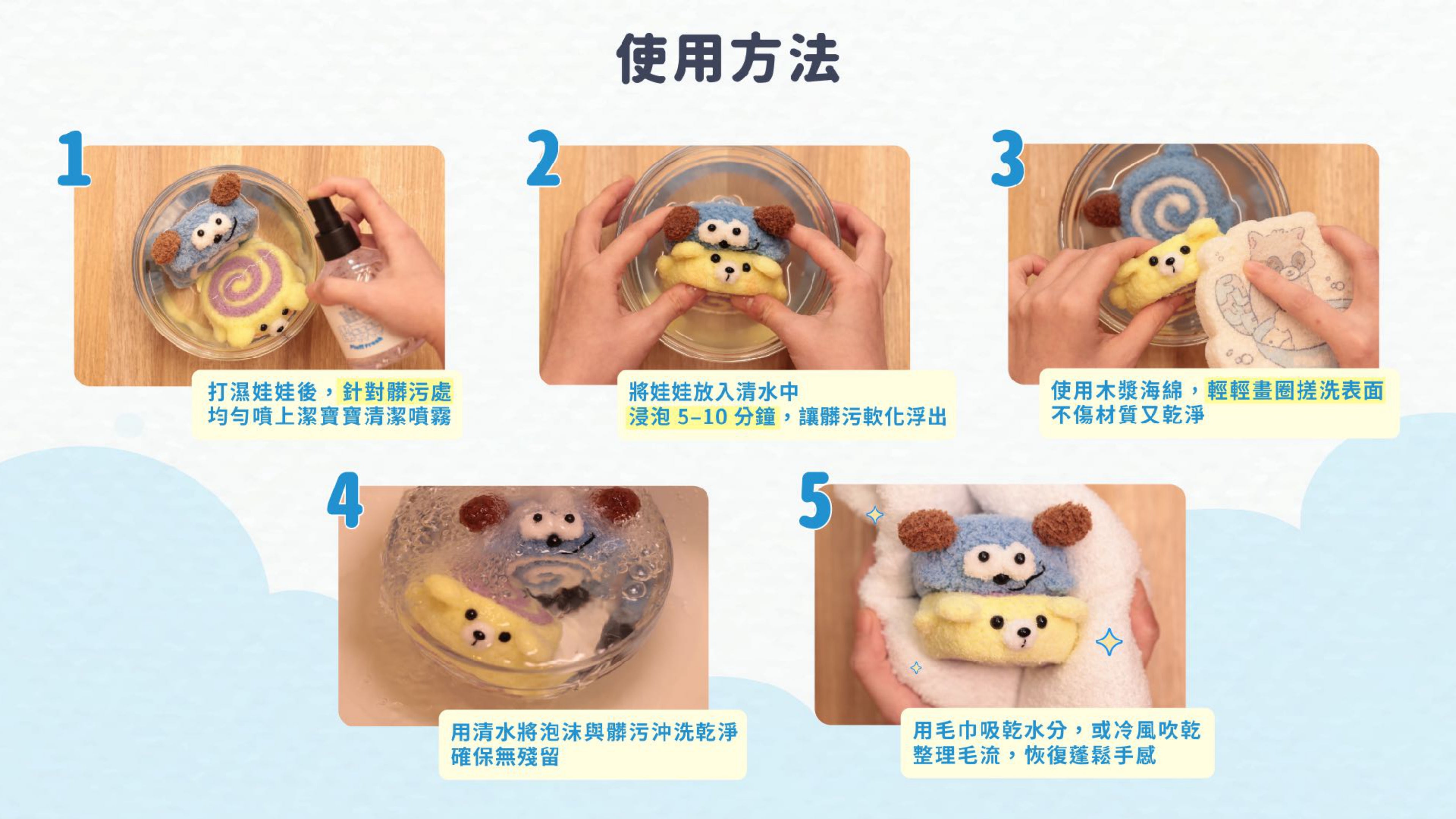 使用方法

1

打濕娃娃後，針對髒污處
均勻噴上潔寶寶清潔噴霧

2

將娃娃放入清水中
浸泡 5-10 分鐘，讓髒污軟化浮出

3

使用木漿海綿，輕輕畫圈搓洗表面
不傷材質又乾淨

4

用清水將泡沫與髒污沖洗乾淨
確保無殘留

5

用毛巾吸乾水分，或冷風吹乾
整理毛流，恢復蓬鬆手感